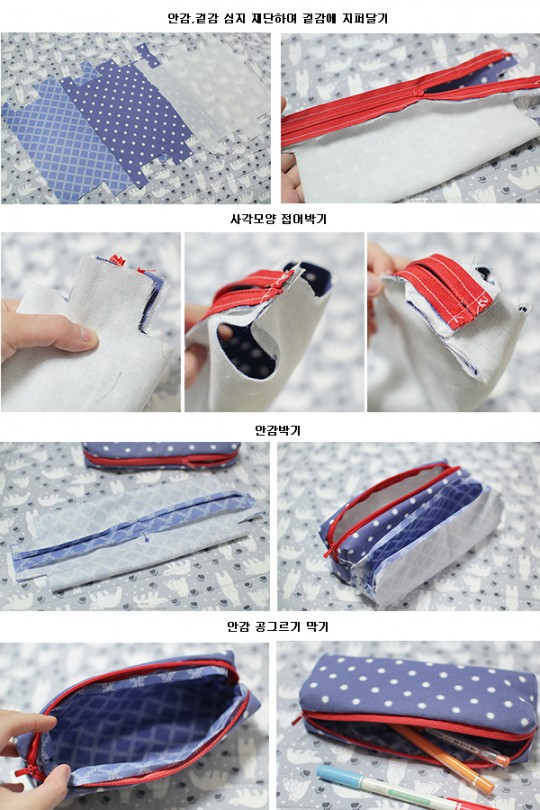 안감,겉감 심지 재단하여 겉감에 지퍼달기

사각모양 접어박기

안감박기

안감 공그르기 막기